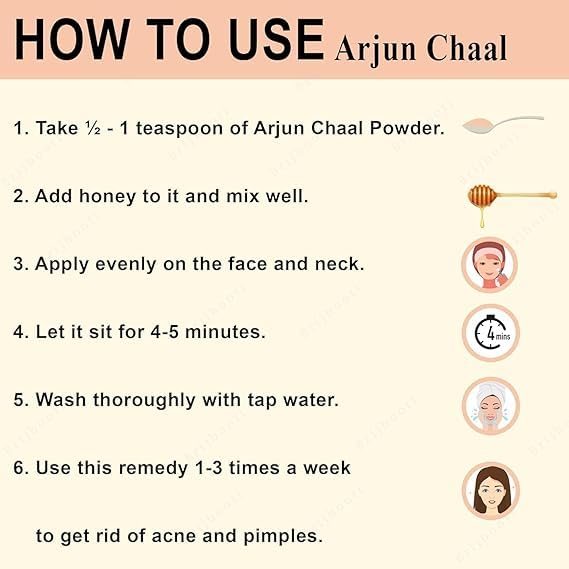 HOW TO USE Arjun Chaal

1. Take ½ - 1 teaspoon of Arjun Chaal Powder.

2. Add honey to it and mix well.

3. Apply evenly on the face and neck.

4. Let it sit for 4-5 minutes.

4 mins

5. Wash thoroughly with tap water.

6. Use this remedy 1-3 times a week

to get rid of acne and pimples.