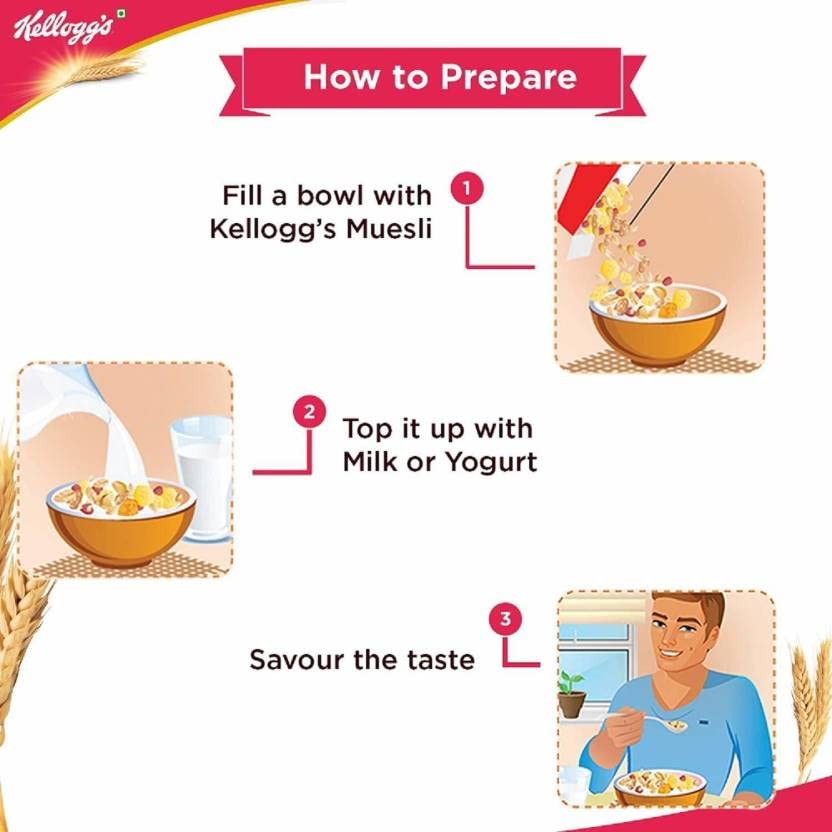 Kellogg's

How to Prepare

1
Fill a bowl with Kellogg's Muesli

2
Top it up with Milk or Yogurt

3
Savour the taste