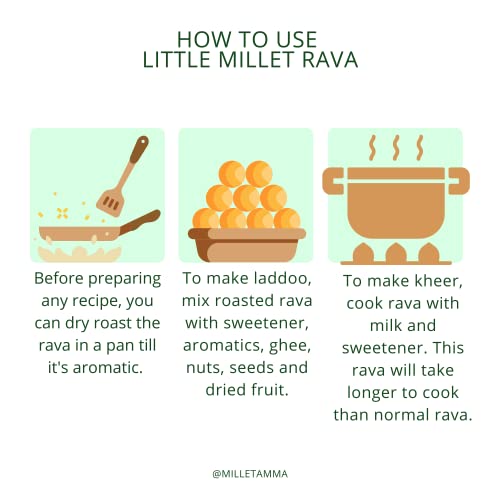 HOW TO USE
LITTLE MILLET RAVA

Before preparing any recipe, you can dry roast the rava in a pan till it's aromatic.

To make laddoo, mix roasted rava with sweetener, aromatics, ghee, nuts, seeds and dried fruit.

To make kheer, cook rava with milk and sweetener. This rava will take longer to cook than normal rava.

@MILLETAMMA