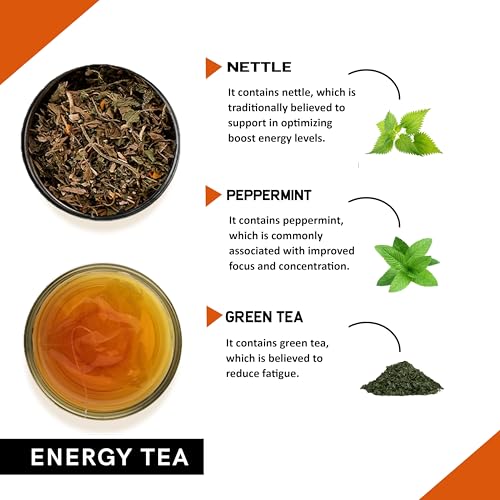 NETTLE

It contains nettle, which is traditionally believed to support in optimizing boost energy levels.

PEPPERMINT

It contains peppermint, which is commonly associated with improved focus and concentration.

GREEN TEA

It contains green tea, which is believed to reduce fatigue.

ENERGY TEA