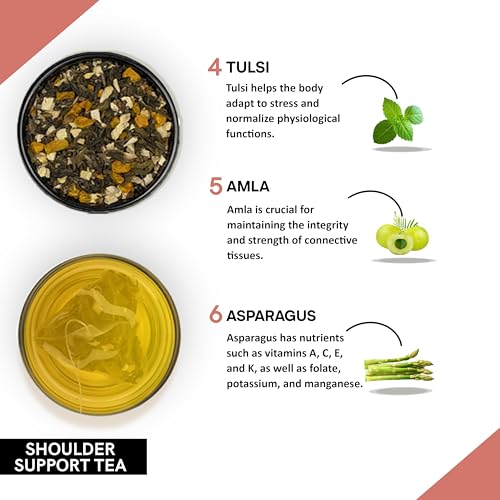 4 TULSI

Tulsi helps the body adapt to stress and normalize physiological functions.

5 AMLA

Amla is crucial for maintaining the integrity and strength of connective tissues.

6 ASPARAGUS

Asparagus has nutrients such as vitamins A, C, E, and K, as well as folate, potassium, and manganese.

SHOULDER SUPPORT TEA