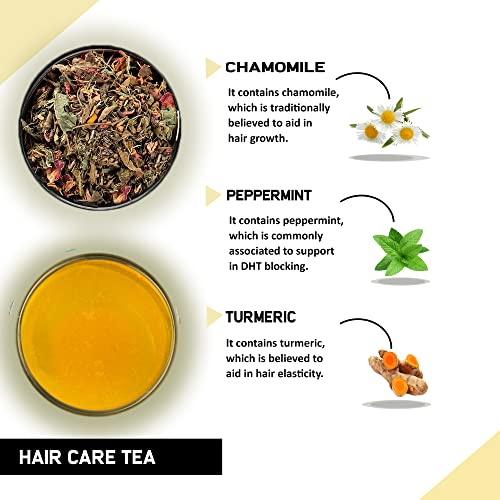 CHAMOMILE

It contains chamomile, which is traditionally believed to aid in hair growth.

PEPPERMINT

It contains peppermint, which is commonly associated to support in DHT blocking.

TURMERIC

It contains turmeric, which is believed to aid in hair elasticity.

HAIR CARE TEA