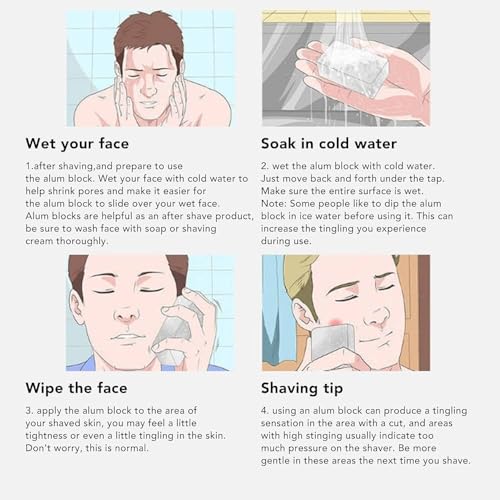 Wet your face

1.after shaving,and prepare to use the alum block. Wet your face with cold water to help shrink pores and make it easier for the alum block to slide over your wet face. Alum blocks are helpful as an after shave product, be sure to wash face with soap or shaving cream thoroughly.

Soak in cold water

2. wet the alum block with cold water. Just move back and forth under the tap. Make sure the entire surface is wet. Note: Some people like to dip the alum block in ice water before using it. This can increase the tingling you experience during use.

Wipe the face

3. apply the alum block to the area of your shaved skin, you may feel a little tightness or even a little tingling in the skin. Don't worry, this is normal.

Shaving tip

4. using an alum block can produce a tingling sensation in the area with a cut, and areas with high stinging usually indicate too much pressure on the shaver. Be more gentle in these areas the next time you shave.