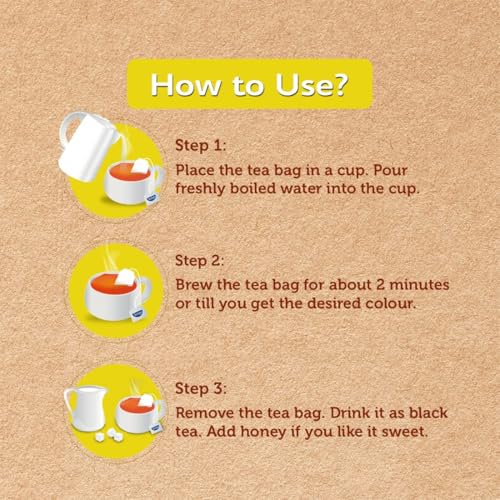 How to Use?

Step 1:
Place the tea bag in a cup. Pour freshly boiled water into the cup.

Step 2:
Brew the tea bag for about 2 minutes or till you get the desired colour.

Step 3:
Remove the tea bag. Drink it as black tea. Add honey if you like it sweet.