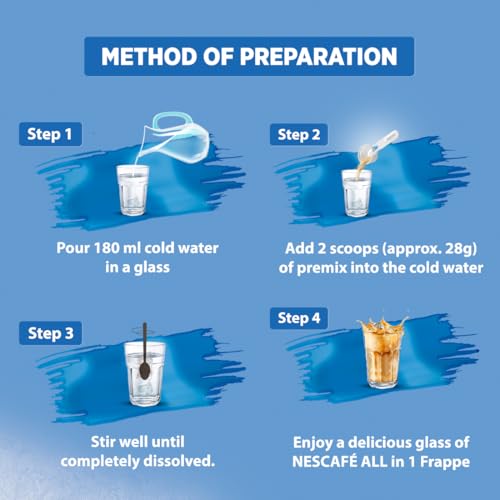 METHOD OF PREPARATION

Step 1

Pour 180 ml cold water in a glass

Step 2

Add 2 scoops (approx. 28g) of premix into the cold water

Step 3

Stir well until completely dissolved.

Step 4

Enjoy a delicious glass of NESCAFÉ ALL in 1 Frappe