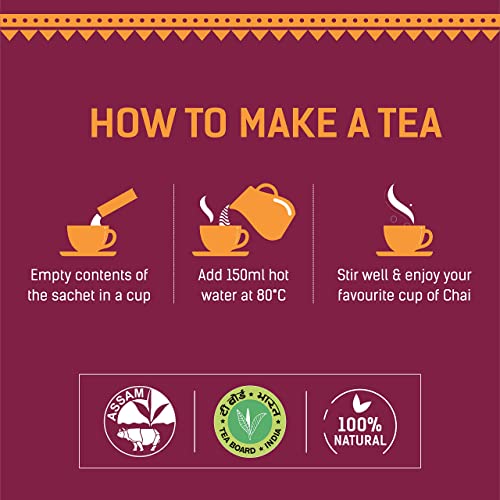 HOW TO MAKE A TEA

Empty contents of the sachet in a cup

Add 150ml hot water at 80°C

Stir well & enjoy your favourite cup of Chai

ASSAM

टी बोर्ड • भारत
TEA BOARD • INDIA

100%
NATURAL