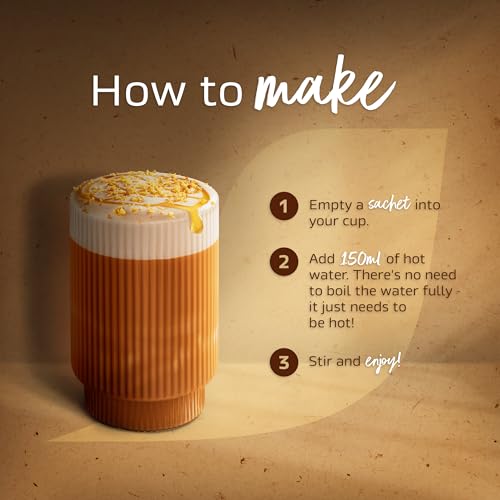 How to make

1 Empty a sachet into your cup.

2 Add 150ml of hot water. There's no need to boil the water fully - it just needs to be hot!

3 Stir and enjoy!