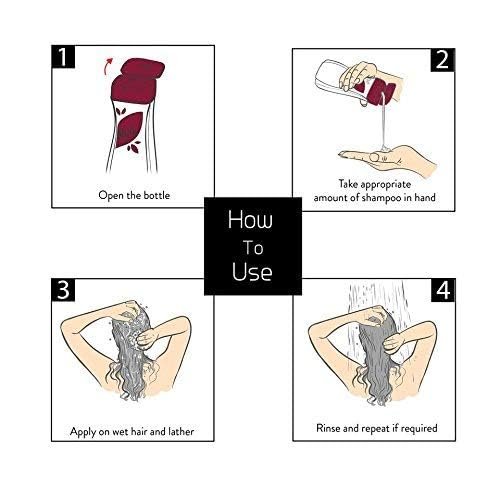 1
Open the bottle

2
Take appropriate amount of shampoo in hand

How To Use

3
Apply on wet hair and lather

4
Rinse and repeat if required