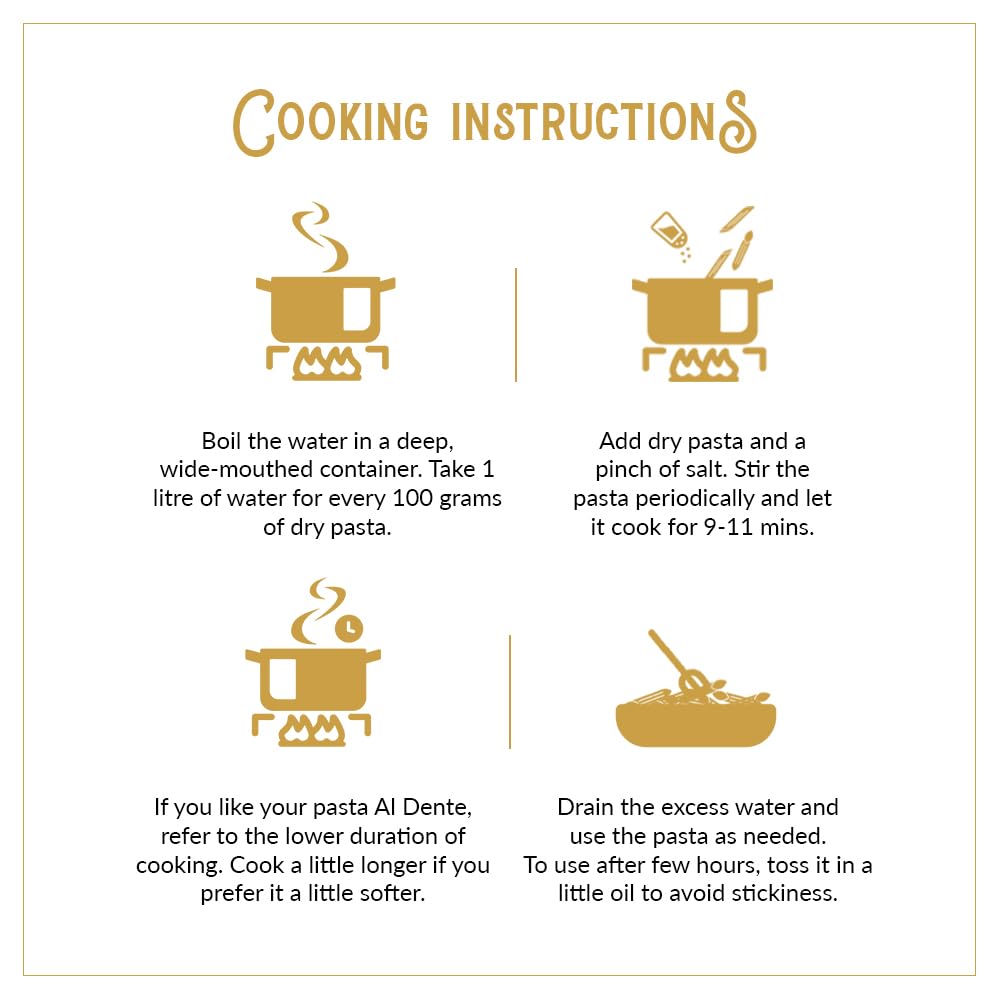 COOKING INSTRUCTIONS

Boil the water in a deep, wide-mouthed container. Take 1 litre of water for every 100 grams of dry pasta.

Add dry pasta and a pinch of salt. Stir the pasta periodically and let it cook for 9-11 mins.

If you like your pasta Al Dente, refer to the lower duration of cooking. Cook a little longer if you prefer it a little softer.

Drain the excess water and use the pasta as needed. To use after few hours, toss it in a little oil to avoid stickiness.