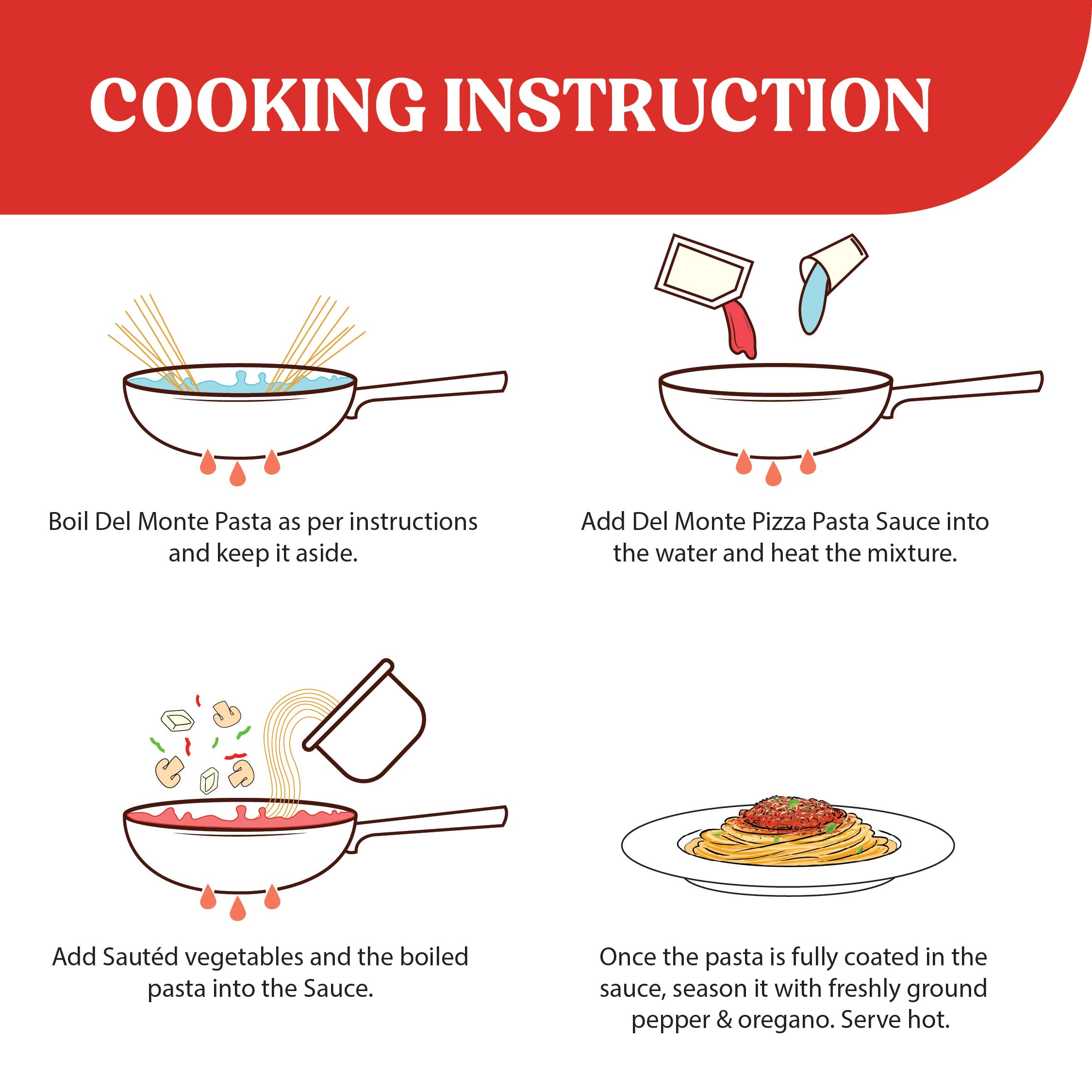 COOKING INSTRUCTION

Boil Del Monte Pasta as per instructions and keep it aside.

Add Del Monte Pizza Pasta Sauce into the water and heat the mixture.

Add Sautéd vegetables and the boiled pasta into the Sauce.

Once the pasta is fully coated in the sauce, season it with freshly ground pepper & oregano. Serve hot.