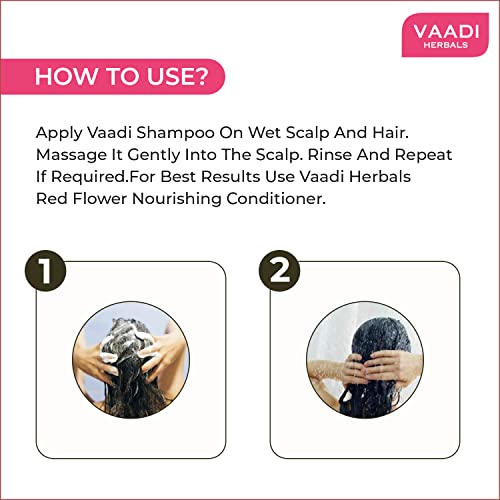 VAADI
HERBALS

HOW TO USE?

Apply Vaadi Shampoo On Wet Scalp And Hair. Massage It Gently Into The Scalp. Rinse And Repeat If Required.For Best Results Use Vaadi Herbals Red Flower Nourishing Conditioner.

1

2