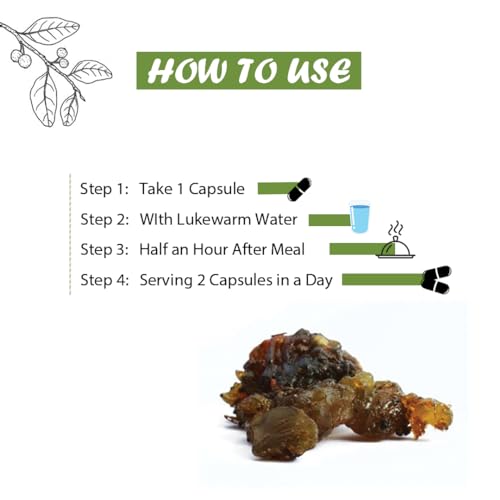 HOW TO USE

Step 1: Take 1 Capsule
Step 2: WIth Lukewarm Water
Step 3: Half an Hour After Meal
Step 4: Serving 2 Capsules in a Day