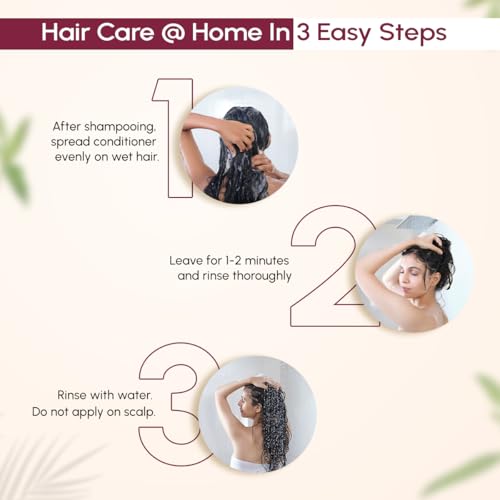 Hair Care @ Home In 3 Easy Steps

1

After shampooing, spread conditioner evenly on wet hair.

2

Leave for 1-2 minutes and rinse thoroughly

3

Rinse with water. Do not apply on scalp.