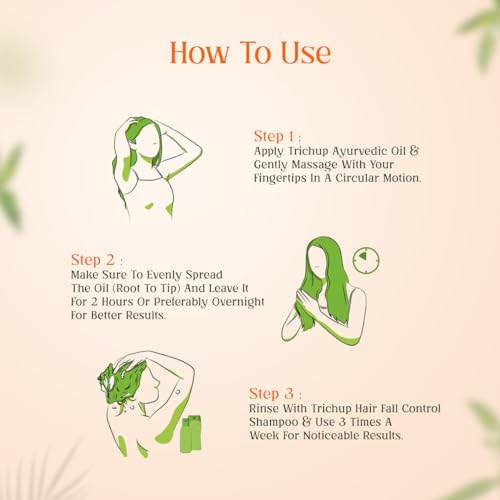 How To Use

Step 1 :
Apply Trichup Ayurvedic Oil & Gently Massage With Your Fingertips In A Circular Motion.

Step 2 :
Make Sure To Evenly Spread The Oil (Root To Tip) And Leave It For 2 Hours Or Preferably Overnight For Better Results.

Step 3 :
Rinse With Trichup Hair Fall Control Shampoo & Use 3 Times A Week For Noticeable Results.