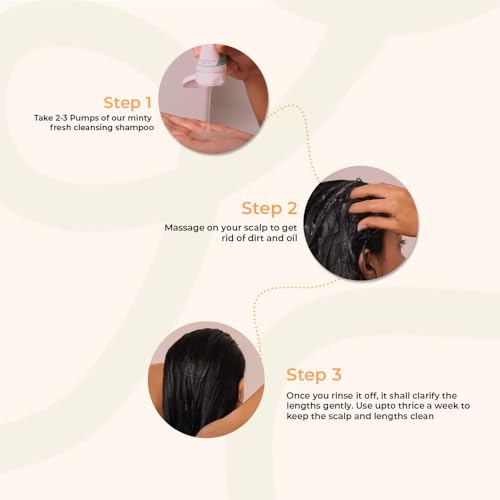 Step 1
Take 2-3 Pumps of our minty fresh cleansing shampoo

Step 2
Massage on your scalp to get rid of dirt and oil

Step 3
Once you rinse it off, it shall clarify the lengths gently. Use upto thrice a week to keep the scalp and lengths clean