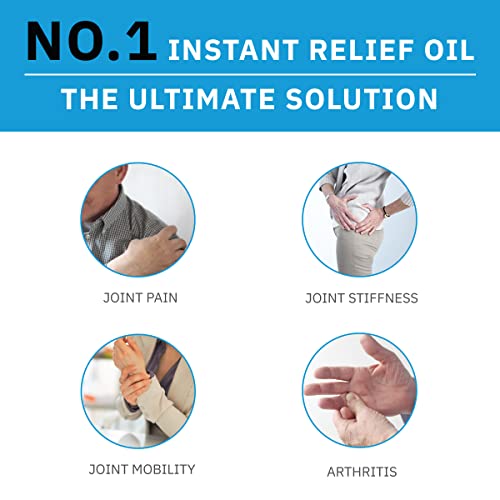 NO.1 INSTANT RELIEF OIL

THE ULTIMATE SOLUTION

JOINT PAIN

JOINT STIFFNESS

JOINT MOBILITY

ARTHRITIS