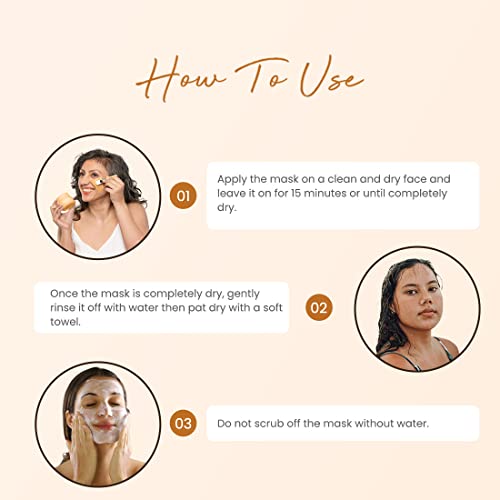 How To Use

01

Apply the mask on a clean and dry face and leave it on for 15 minutes or until completely dry.

Once the mask is completely dry, gently rinse it off with water then pat dry with a soft towel.

02

03

Do not scrub off the mask without water.