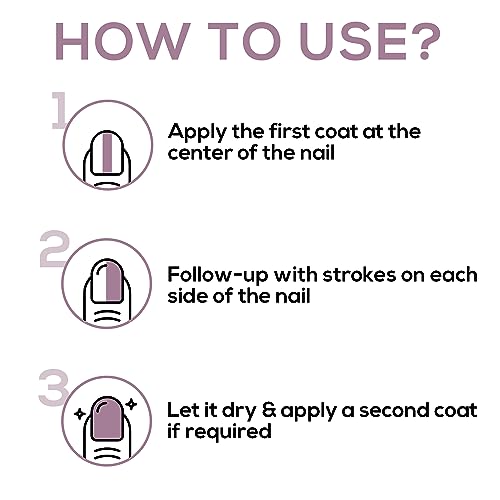 HOW TO USE?

1

Apply the first coat at the center of the nail

2

Follow-up with strokes on each side of the nail

3

Let it dry & apply a second coat if required