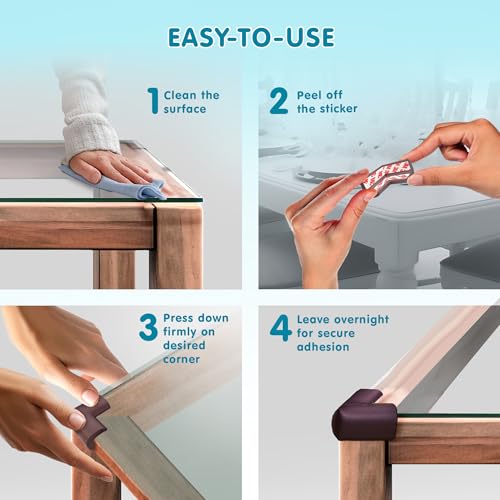 EASY-TO-USE

1 Clean the surface

2 Peel off the sticker

3 Press down firmly on desired corner

4 Leave overnight for secure adhesion