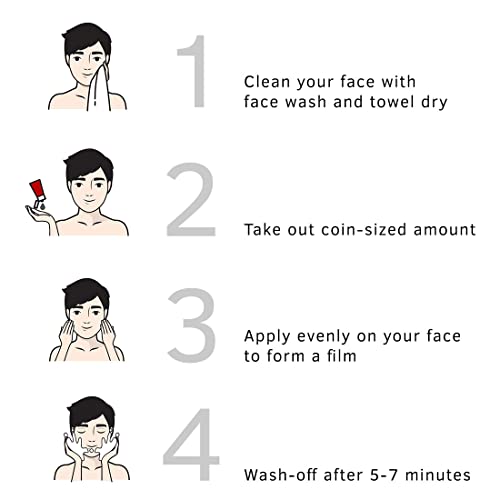 1

Clean your face with face wash and towel dry

2

Take out coin-sized amount

3

Apply evenly on your face to form a film

4

Wash-off after 5-7 minutes