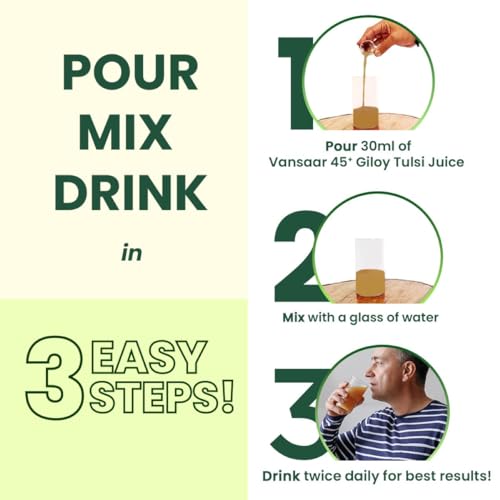 POUR
MIX
DRINK
in

3 EASY STEPS!

1
Pour 30ml of
Vansaar 45⁺ Giloy Tulsi Juice

2
Mix with a glass of water

3
Drink twice daily for best results!