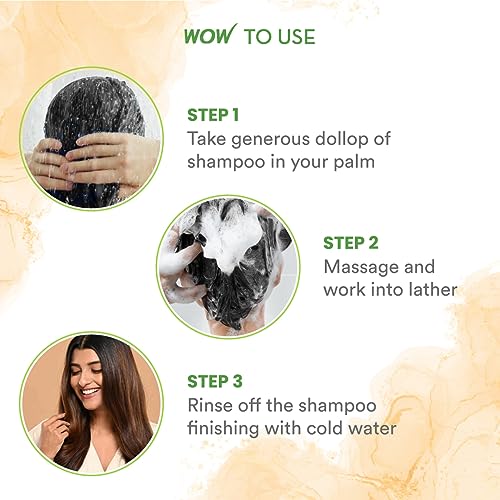 WOW TO USE

STEP 1
Take generous dollop of shampoo in your palm

STEP 2
Massage and work into lather

STEP 3
Rinse off the shampoo finishing with cold water