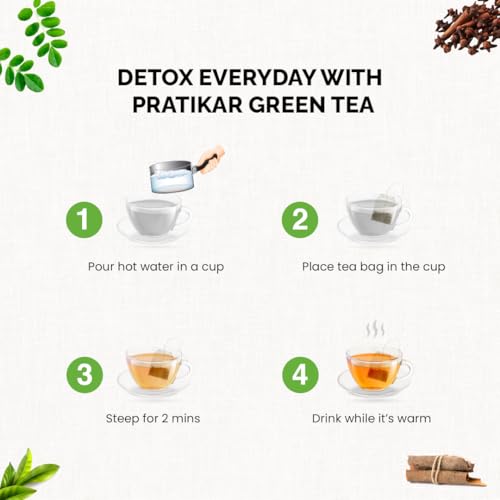 DETOX EVERYDAY WITH PRATIKAR GREEN TEA

1

Pour hot water in a cup

2

Place tea bag in the cup

3

Steep for 2 mins

4

Drink while it's warm