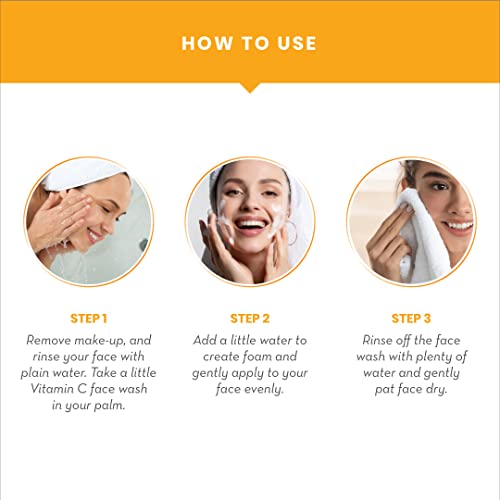 HOW TO USE

STEP 1
Remove make-up, and rinse your face with plain water. Take a little Vitamin C face wash in your palm.

STEP 2
Add a little water to create foam and gently apply to your face evenly.

STEP 3
Rinse off the face wash with plenty of water and gently pat face dry.