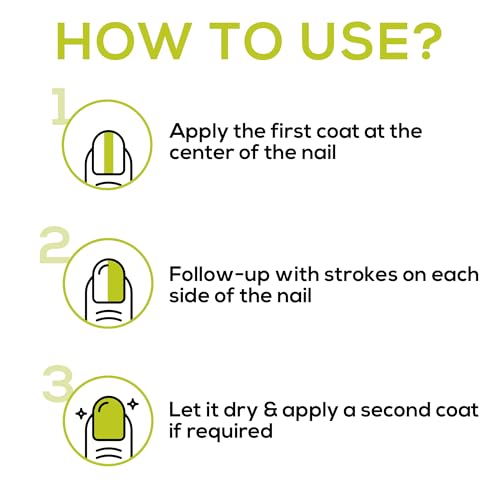 HOW TO USE?

1

Apply the first coat at the center of the nail

2

Follow-up with strokes on each side of the nail

3

Let it dry & apply a second coat if required