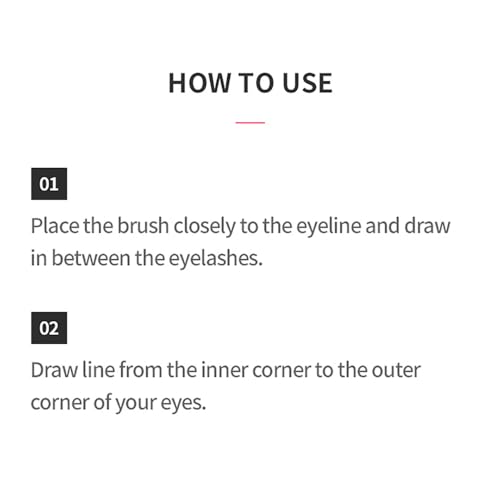 HOW TO USE

01

Place the brush closely to the eyeline and draw in between the eyelashes.

02

Draw line from the inner corner to the outer corner of your eyes.