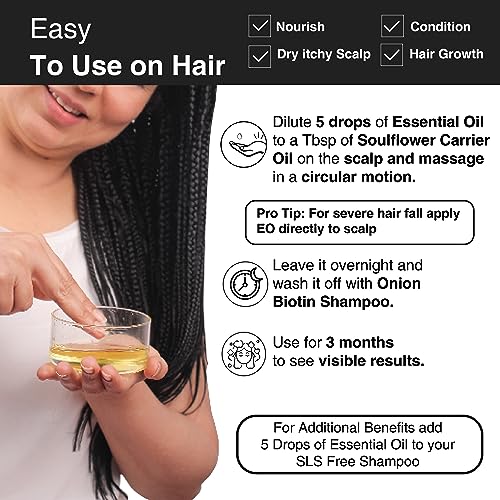 Easy
To Use on Hair

Nourish
Condition
Dry itchy Scalp
Hair Growth

Dilute 5 drops of Essential Oil to a Tbsp of Soulflower Carrier Oil on the scalp and massage in a circular motion.

Pro Tip: For severe hair fall apply EO directly to scalp

Leave it overnight and wash it off with Onion Biotin Shampoo.

Use for 3 months to see visible results.

For Additional Benefits add 5 Drops of Essential Oil to your SLS Free Shampoo