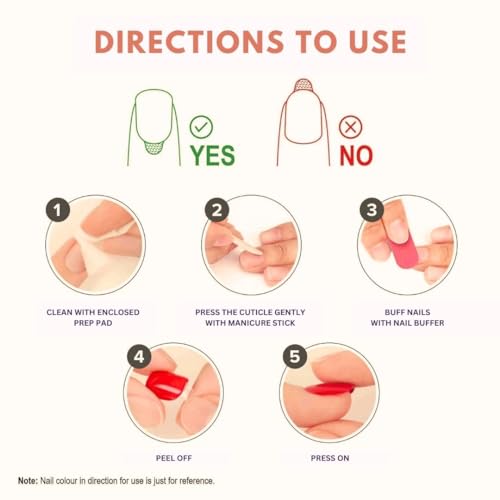 DIRECTIONS TO USE

YES

NO

1

CLEAN WITH ENCLOSED PREP PAD

2

PRESS THE CUTICLE GENTLY WITH MANICURE STICK

3

BUFF NAILS WITH NAIL BUFFER

4

PEEL OFF

5

PRESS ON

Note: Nail colour in direction for use is just for reference.