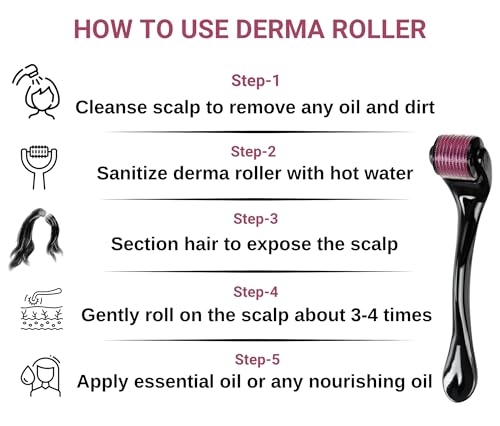 HOW TO USE DERMA ROLLER

Step-1
Cleanse scalp to remove any oil and dirt

Step-2
Sanitize derma roller with hot water

Step-3
Section hair to expose the scalp

Step-4
Gently roll on the scalp about 3-4 times

Step-5
Apply essential oil or any nourishing oil