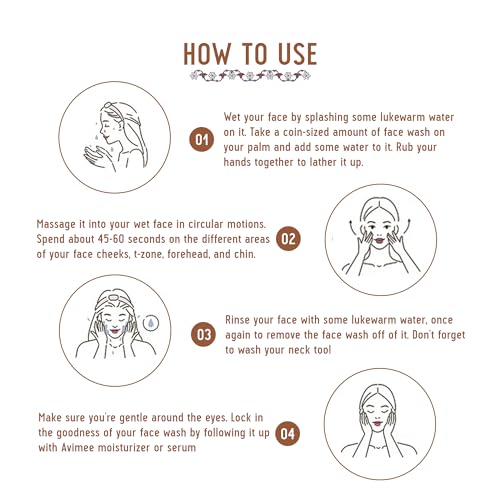 HOW TO USE

01 Wet your face by splashing some lukewarm water on it. Take a coin-sized amount of face wash on your palm and add some water to it. Rub your hands together to lather it up.

Massage it into your wet face in circular motions. Spend about 45-60 seconds on the different areas of your face cheeks, t-zone, forehead, and chin. 02

03 Rinse your face with some lukewarm water, once again to remove the face wash off of it. Don't forget to wash your neck too!

Make sure you're gentle around the eyes. Lock in the goodness of your face wash by following it up with Avimee moisturizer or serum 04