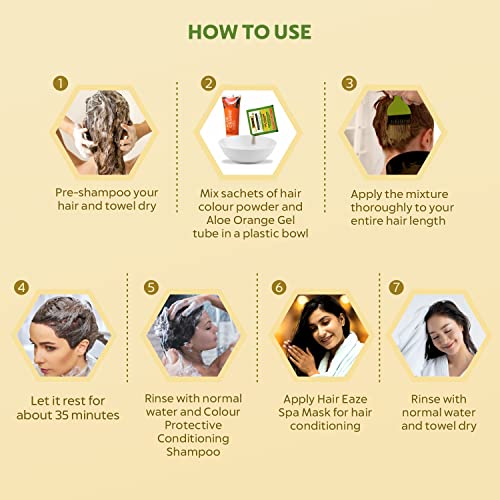 HOW TO USE

1
Pre-shampoo your hair and towel dry

2
Mix sachets of hair colour powder and Aloe Orange Gel tube in a plastic bowl

3
Apply the mixture thoroughly to your entire hair length

4
Let it rest for about 35 minutes

5
Rinse with normal water and Colour Protective Conditioning Shampoo

6
Apply Hair Eaze Spa Mask for hair conditioning

7
Rinse with normal water and towel dry