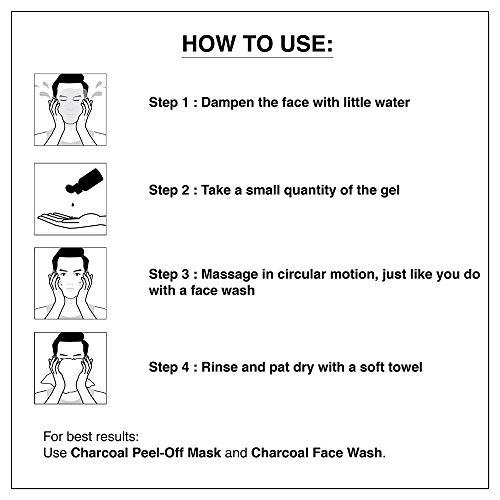 HOW TO USE:

Step 1 : Dampen the face with little water

Step 2 : Take a small quantity of the gel

Step 3 : Massage in circular motion, just like you do with a face wash

Step 4 : Rinse and pat dry with a soft towel

For best results:
Use Charcoal Peel-Off Mask and Charcoal Face Wash.