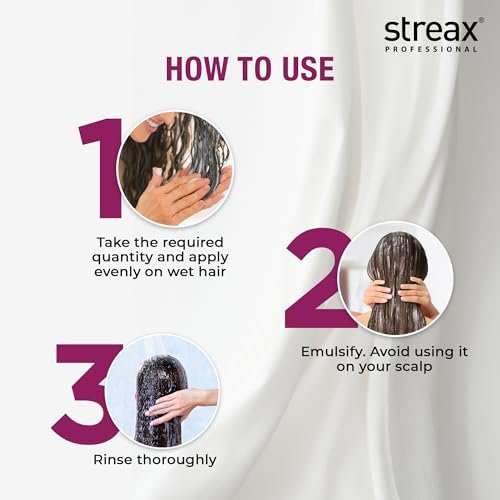 streax®
PROFESSIONAL

HOW TO USE

1

Take the required quantity and apply evenly on wet hair

2

Emulsify. Avoid using it on your scalp

3

Rinse thoroughly