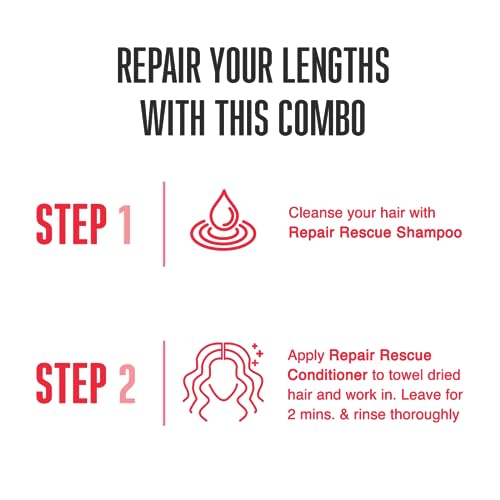 REPAIR YOUR LENGTHS WITH THIS COMBO

STEP 1

Cleanse your hair with Repair Rescue Shampoo

STEP 2

Apply Repair Rescue Conditioner to towel dried hair and work in. Leave for 2 mins. & rinse thoroughly