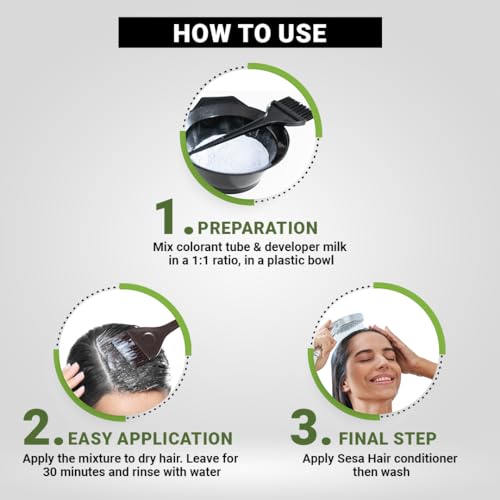 HOW TO USE

1. PREPARATION
Mix colorant tube & developer milk in a 1:1 ratio, in a plastic bowl

2. EASY APPLICATION
Apply the mixture to dry hair. Leave for 30 minutes and rinse with water

3. FINAL STEP
Apply Sesa Hair conditioner then wash