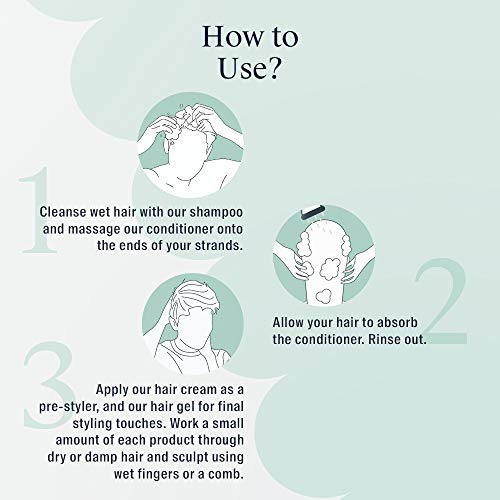 How to Use?

1

Cleanse wet hair with our shampoo and massage our conditioner onto the ends of your strands.

2

Allow your hair to absorb the conditioner. Rinse out.

3

Apply our hair cream as a pre-styler, and our hair gel for final styling touches. Work a small amount of each product through dry or damp hair and sculpt using wet fingers or a comb.