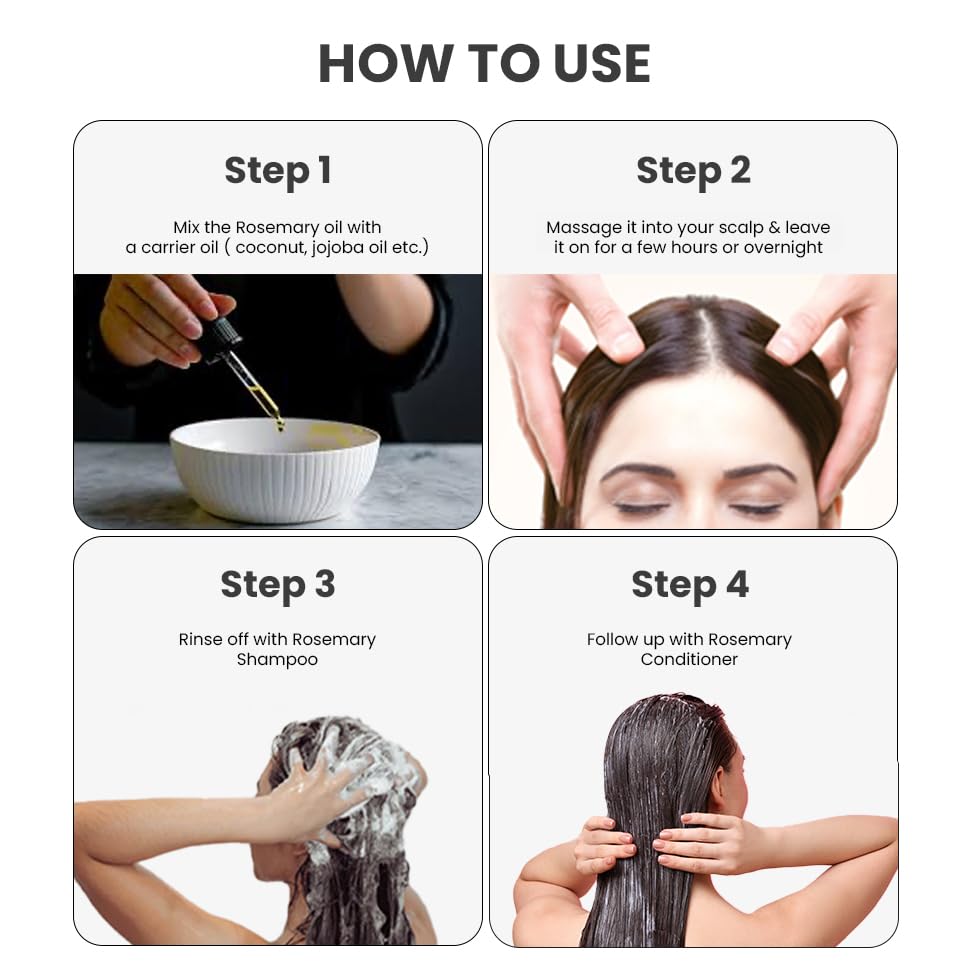 HOW TO USE

Step 1

Mix the Rosemary oil with a carrier oil ( coconut, jojoba oil etc.)

Step 2

Massage it into your scalp & leave it on for a few hours or overnight

Step 3

Rinse off with Rosemary Shampoo

Step 4

Follow up with Rosemary Conditioner