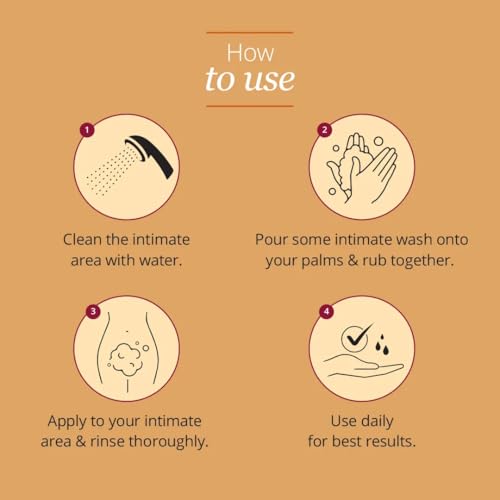 How
to use

1

Clean the intimate area with water.

2

Pour some intimate wash onto your palms & rub together.

3

Apply to your intimate area & rinse thoroughly.

4

Use daily for best results.