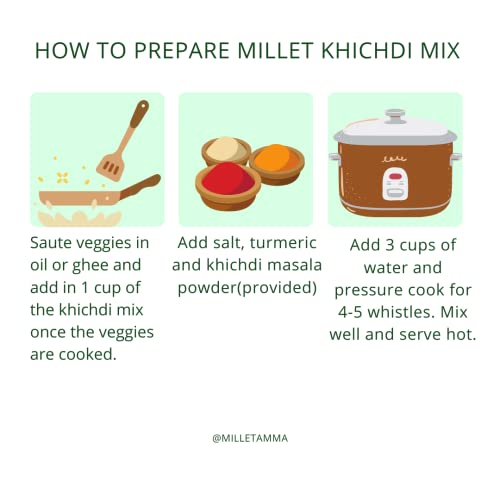 HOW TO PREPARE MILLET KHICHDI MIX

Saute veggies in oil or ghee and add in 1 cup of the khichdi mix once the veggies are cooked.

Add salt, turmeric and khichdi masala powder(provided)

Add 3 cups of water and pressure cook for 4-5 whistles. Mix well and serve hot.

@MILLETAMMA