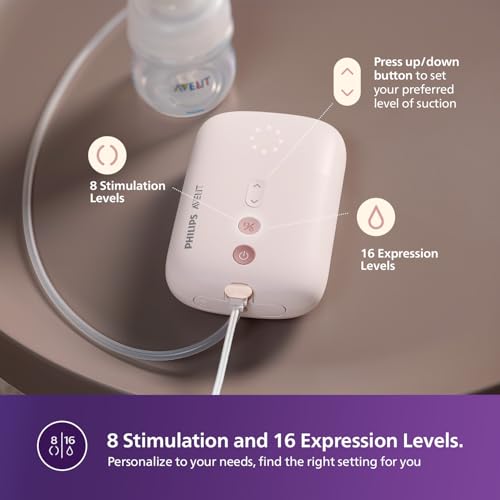 AVENT

Press up/down button to set your preferred level of suction

8 Stimulation Levels

PHILIPS AVENT

16 Expression Levels

8 | 16

8 Stimulation and 16 Expression Levels.

Personalize to your needs, find the right setting for you