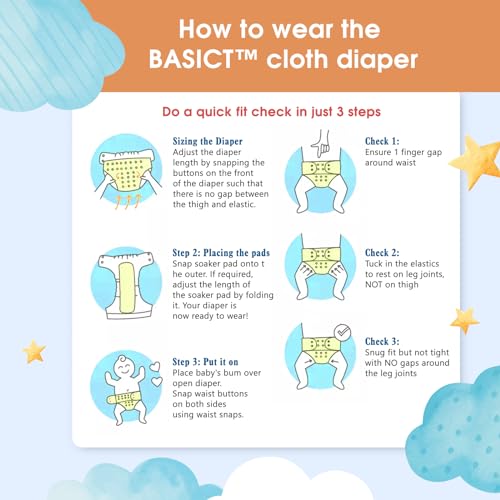 How to wear the BASICT™ cloth diaper

Do a quick fit check in just 3 steps

Sizing the Diaper
Adjust the diaper length by snapping the buttons on the front of the diaper such that there is no gap between the thigh and elastic.

Step 2: Placing the pads
Snap soaker pad onto t he outer. If required, adjust the length of the soaker pad by folding it. Your diaper is now ready to wear!

Step 3: Put it on
Place baby's bum over open diaper.
Snap waist buttons on both sides using waist snaps.

Check 1:
Ensure 1 finger gap around waist

Check 2:
Tuck in the elastics to rest on leg joints, NOT on thigh

Check 3:
Snug fit but not tight with NO gaps around the leg joints