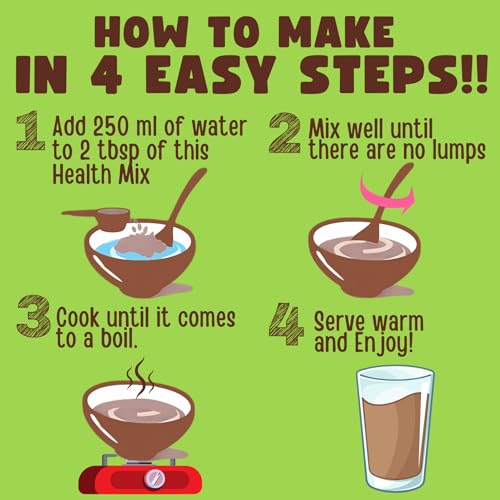 HOW TO MAKE
IN 4 EASY STEPS!!

1 Add 250 ml of water to 2 tbsp of this Health Mix

2 Mix well until there are no lumps

3 Cook until it comes to a boil.

4 Serve warm and Enjoy!