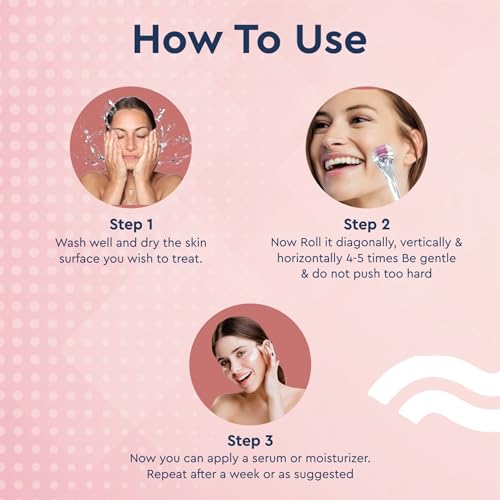 How To Use

Step 1
Wash well and dry the skin surface you wish to treat.

Step 2
Now Roll it diagonally, vertically & horizontally 4-5 times Be gentle & do not push too hard

Step 3
Now you can apply a serum or moisturizer. Repeat after a week or as suggested