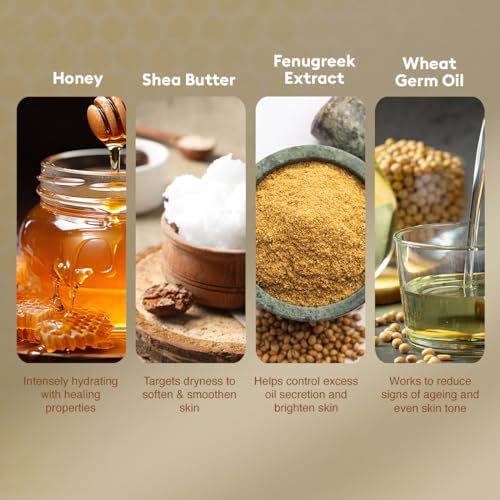 Honey

Intensely hydrating with healing properties

Shea Butter

Targets dryness to soften & smoothen skin

Fenugreek Extract

Helps control excess oil secretion and brighten skin

Wheat Germ Oil

Works to reduce signs of ageing and even skin tone