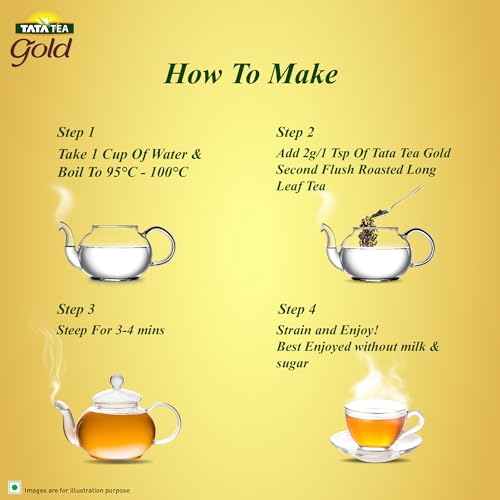 TATA TEA
Gold

How To Make

Step 1
Take 1 Cup Of Water & Boil To 95°C - 100°C

Step 2
Add 2g/1 Tsp Of Tata Tea Gold Second Flush Roasted Long Leaf Tea

Step 3
Steep For 3-4 mins

Step 4
Strain and Enjoy!
Best Enjoyed without milk & sugar

Images are for illustration purpose