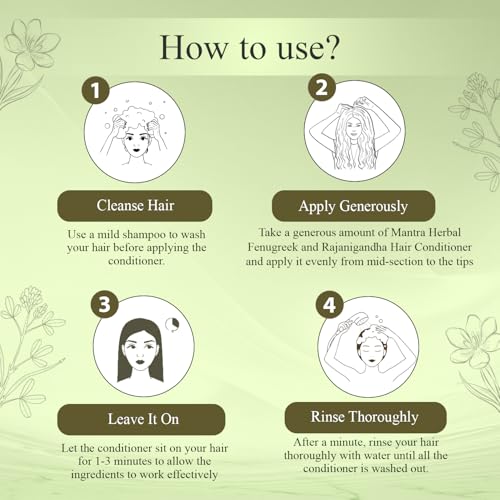 How to use?

1

Cleanse Hair

Use a mild shampoo to wash your hair before applying the conditioner.

2

Apply Generously

Take a generous amount of Mantra Herbal Fenugreek and Rajanigandha Hair Conditioner and apply it evenly from mid-section to the tips

3

Leave It On

Let the conditioner sit on your hair for 1-3 minutes to allow the ingredients to work effectively

4

Rinse Thoroughly

After a minute, rinse your hair thoroughly with water until all the conditioner is washed out.